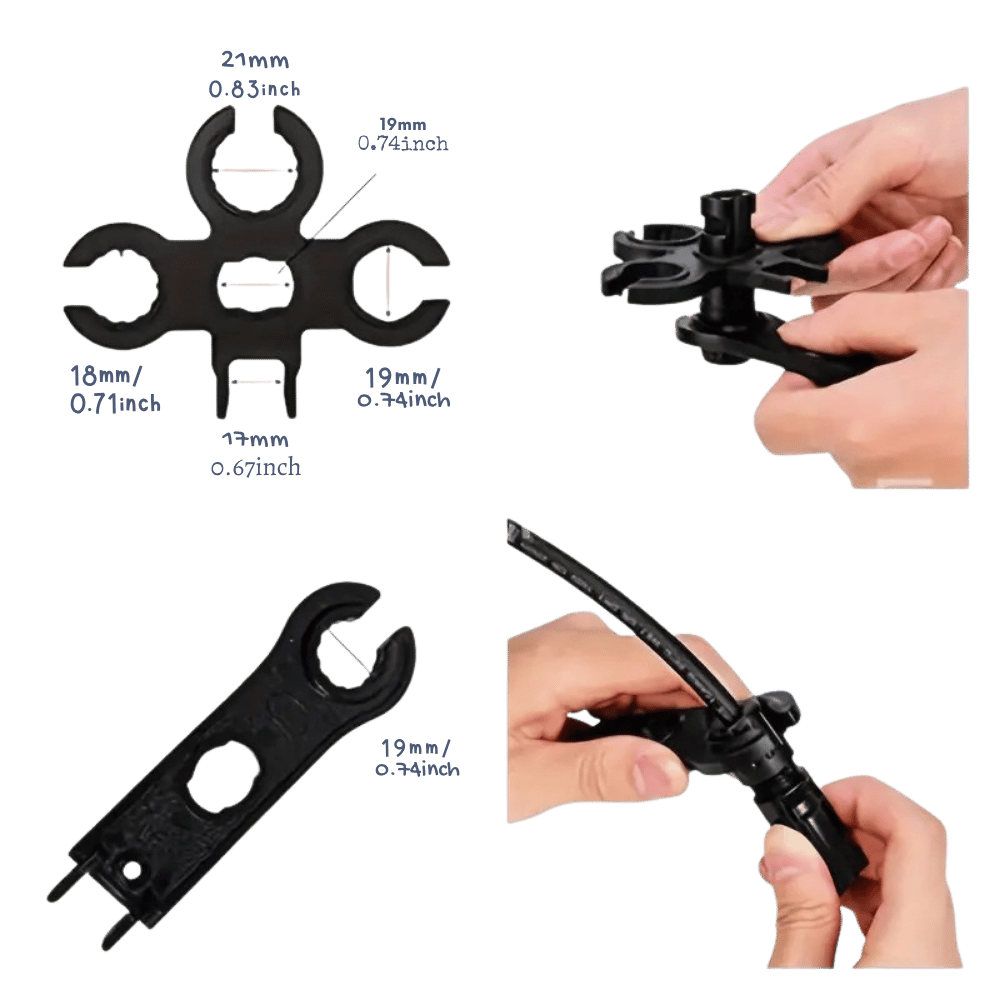 21mm
0.83inch

19mm
0.74inch

18mm/
0.71inch

19mm/
0.74inch

17mm
0.67inch

19mm/
0.74inch