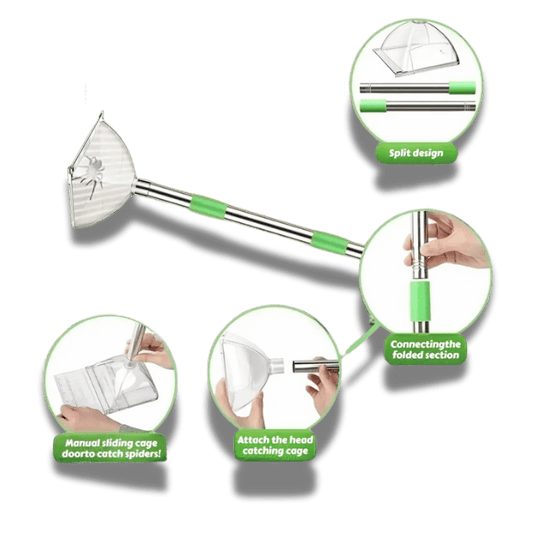 Split design

Connectingthe folded section

Manual sliding cage doorto catch spiders!

Attach the head catching cage