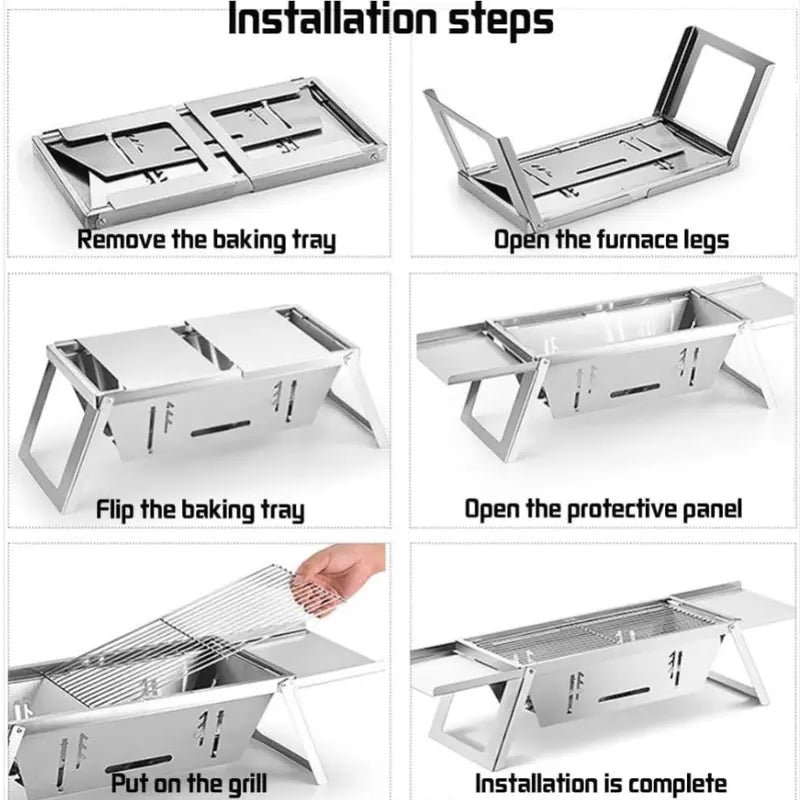 Installation steps

Remove the baking tray

Open the furnace legs

Flip the baking tray

Open the protective panel

Put on the grill

Installation is complete